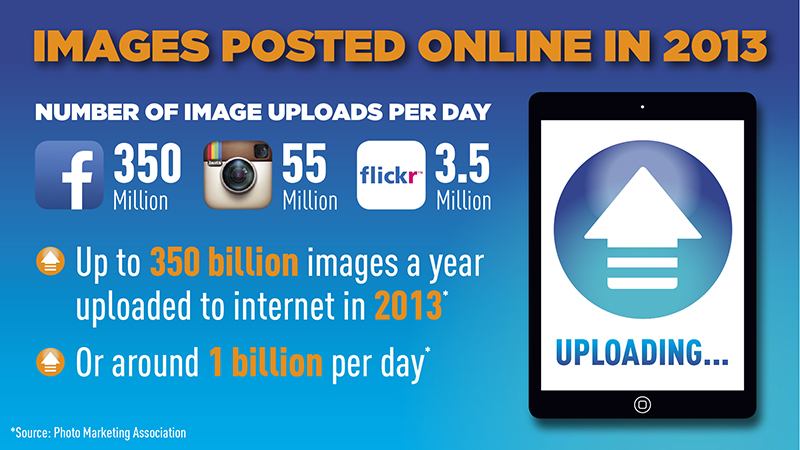 IMAGES POSTED ONLINE IN 2013

NUMBER OF IMAGE UPLOADS PER DAY

f 350 Million

55 Million

flickr 3.5 Million

Up to 350 billion images a year uploaded to internet in 2013*

Or around 1 billion per day*

UPLOADING...

*Source: Photo Marketing Association